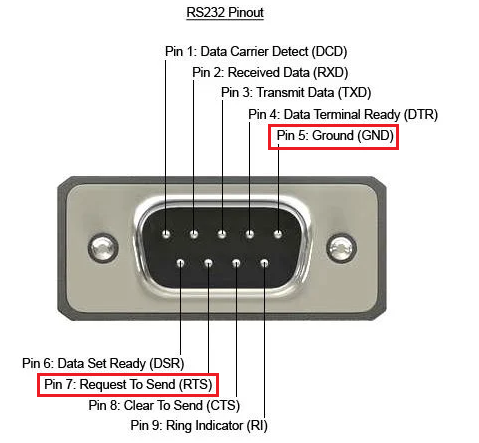 RS232 Pinout

Pin 1: Data Carrier Detect (DCD)
Pin 2: Received Data (RXD)
Pin 3: Transmit Data (TXD)
Pin 4: Data Terminal Ready (DTR)
Pin 5: Ground (GND)

Pin 6: Data Set Ready (DSR)
Pin 7: Request To Send (RTS)
Pin 8: Clear To Send (CTS)
Pin 9: Ring Indicator (RI)